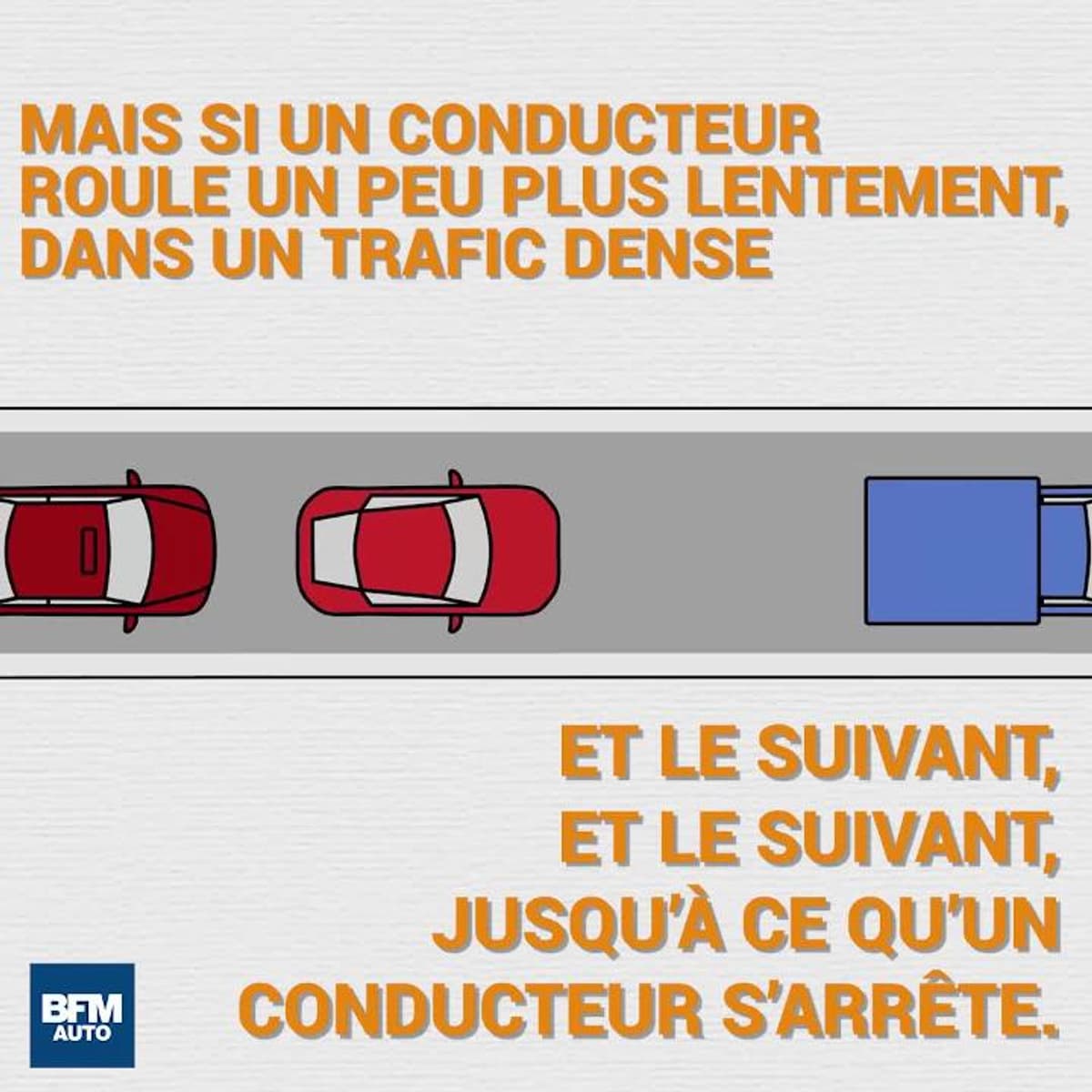 MAIS SI UN CONDUCTEUR ROULE UN PEU PLUS LENTEMENT, DANS UN TRAFIC DENSE

ET LE SUIVANT, ET LE SUIVANT, JUSQU'À CE QU'UN CONDUCTEUR S'ARRÊTE.

BFM AUTO