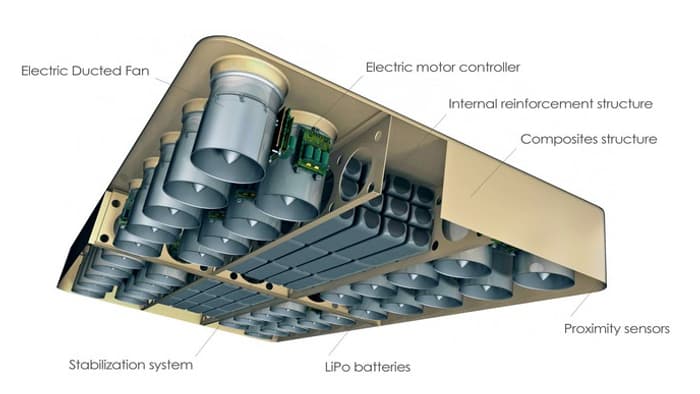 Electric Ducted Fan
Electric motor controller
Internal reinforcement structure
Composites structure
Proximity sensors
Stabilization system
LiPo batteries