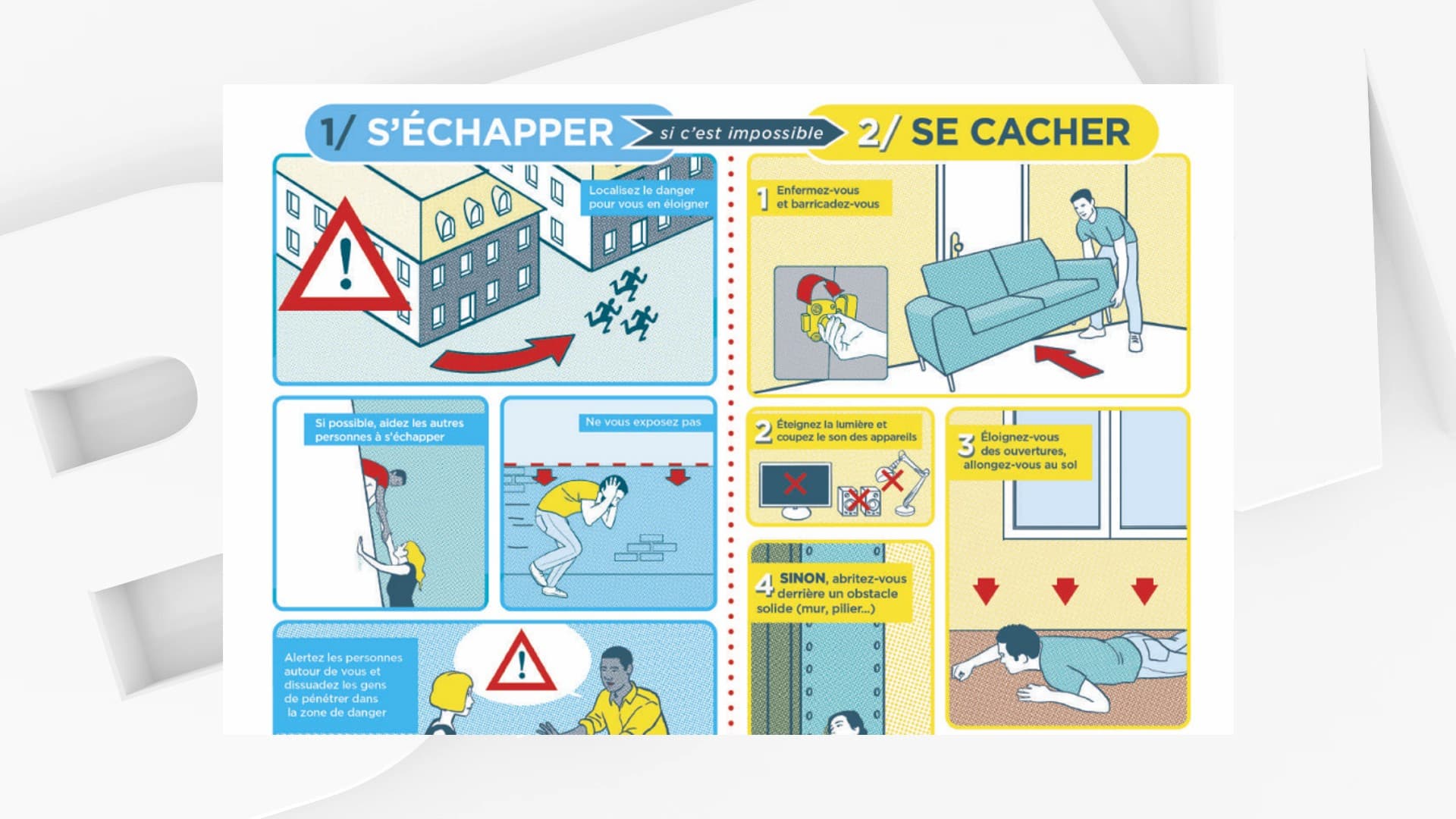 1/ S'ÉCHAPPER si c'est impossible 2/ SE CACHER

Localisez le danger pour vous en éloigner

Si possible, aidez les autres personnes à s'échapper

Ne vous exposez pas

Alertez les personnes autour de vous et dissuadez les gens de pénétrer dans la zone de danger

1 Enfermez-vous et barricadez-vous

2 Éteignez la lumière et coupez le son des appareils

3 Éloignez-vous des ouvertures, allongez-vous au sol

4 SINON, abritez-vous derrière un obstacle solide (mur, pilier...)