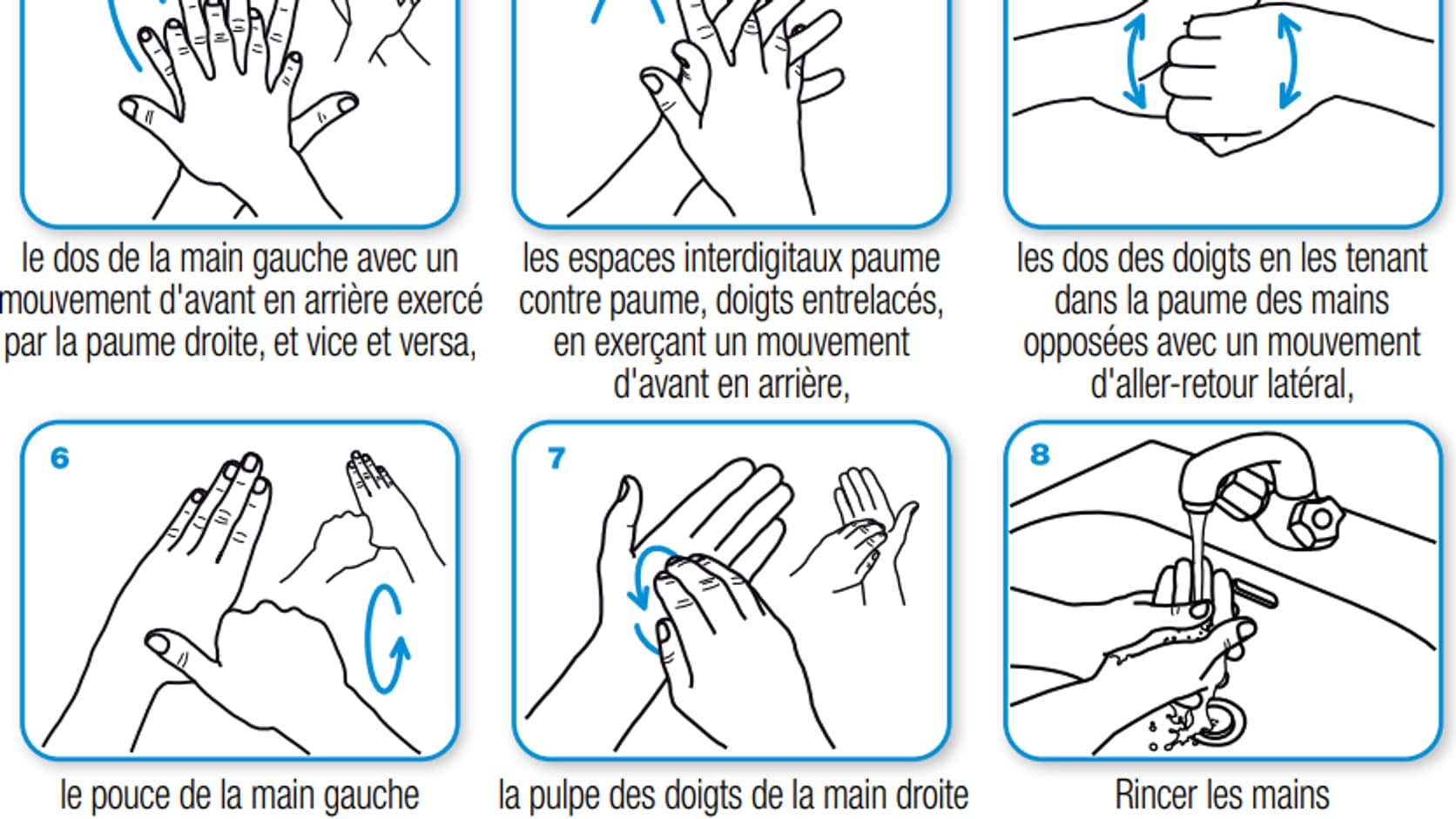 le dos de la main gauche avec un mouvement d'avant en arrière exercé par la paume droite, et vice et versa,

les espaces interdigitaux paume contre paume, doigts entrelacés, en exerçant un mouvement d'avant en arrière,

les dos des doigts en les tenant dans la paume des mains opposées avec un mouvement d'aller-retour latéral,

6

le pouce de la main gauche

7

la pulpe des doigts de la main droite

8

Rincer les mains