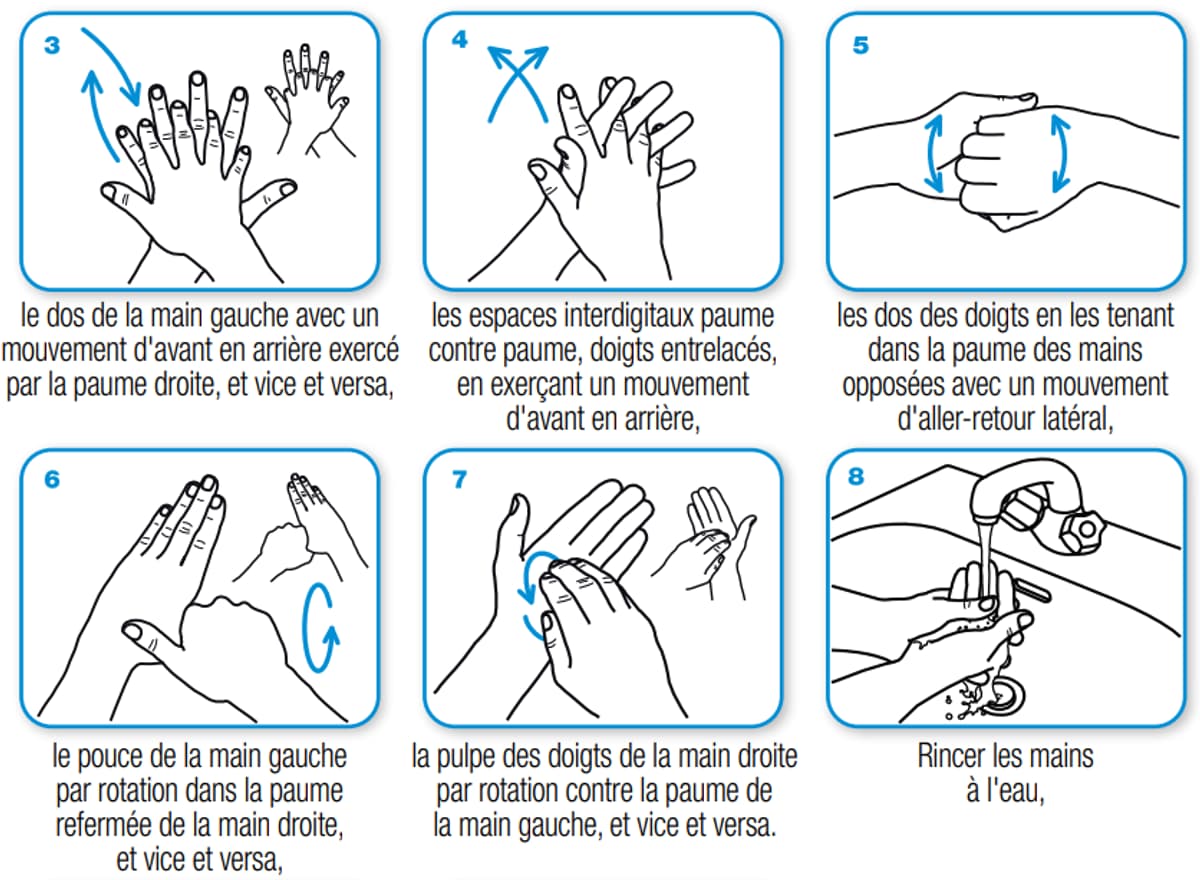 3

le dos de la main gauche avec un mouvement d'avant en arrière exercé par la paume droite, et vice et versa,

4

les espaces interdigitaux paume contre paume, doigts entrelacés, en exerçant un mouvement d'avant en arrière,

5

les dos des doigts en les tenant dans la paume des mains opposées avec un mouvement d'aller-retour latéral,

6

le pouce de la main gauche par rotation dans la paume refermée de la main droite, et vice et versa,

7

la pulpe des doigts de la main droite par rotation contre la paume de la main gauche, et vice et versa.

8

Rincer les mains à l'eau,